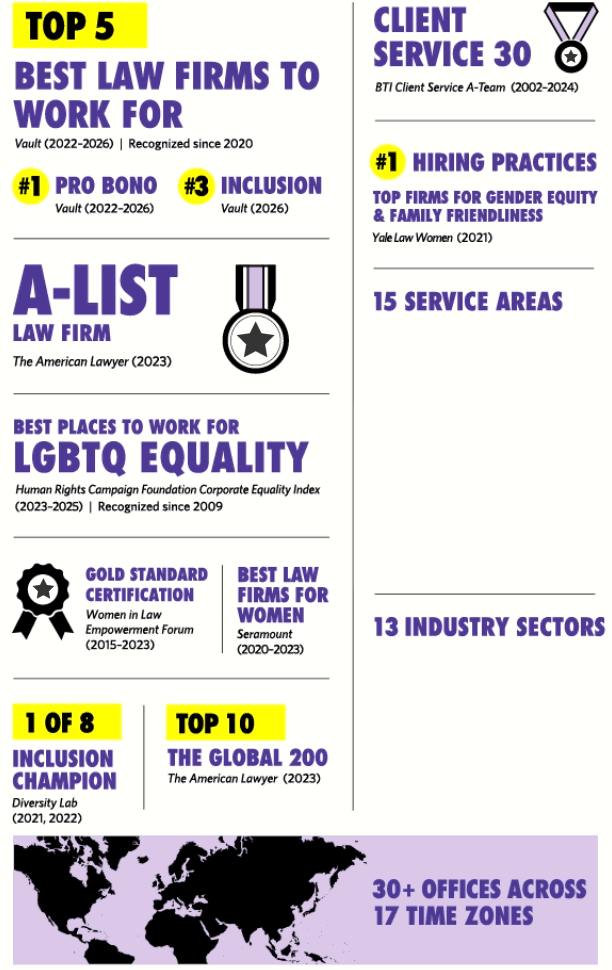 TOP 5

BEST LAW FIRMS TO WORK FOR

Vault (2022–2026) | Recognized since 2020

#1 PRO BONO
Vault (2022–2026)

#3 INCLUSION
Vault (2026)

A-LIST
LAW FIRM

The American Lawyer (2023)

BEST PLACES TO WORK FOR
LGBTQ EQUALITY

Human Rights Campaign Foundation Corporate Equality Index (2023–2025) | Recognized since 2009

GOLD STANDARD CERTIFICATION
Women in Law Empowerment Forum (2015–2023)

BEST LAW FIRMS FOR WOMEN
Seramount (2020–2023)

1 OF 8
INCLUSION CHAMPION
Diversity Lab (2021, 2022)

TOP 10
THE GLOBAL 200
The American Lawyer (2023)

CLIENT SERVICE 30

BTI Client Service A-Team (2002–2024)

#1 HIRING PRACTICES

TOP FIRMS FOR GENDER EQUITY & FAMILY FRIENDLINESS
Yale Law Women (2021)

15 SERVICE AREAS

13 INDUSTRY SECTORS

30+ OFFICES ACROSS 17 TIME ZONES