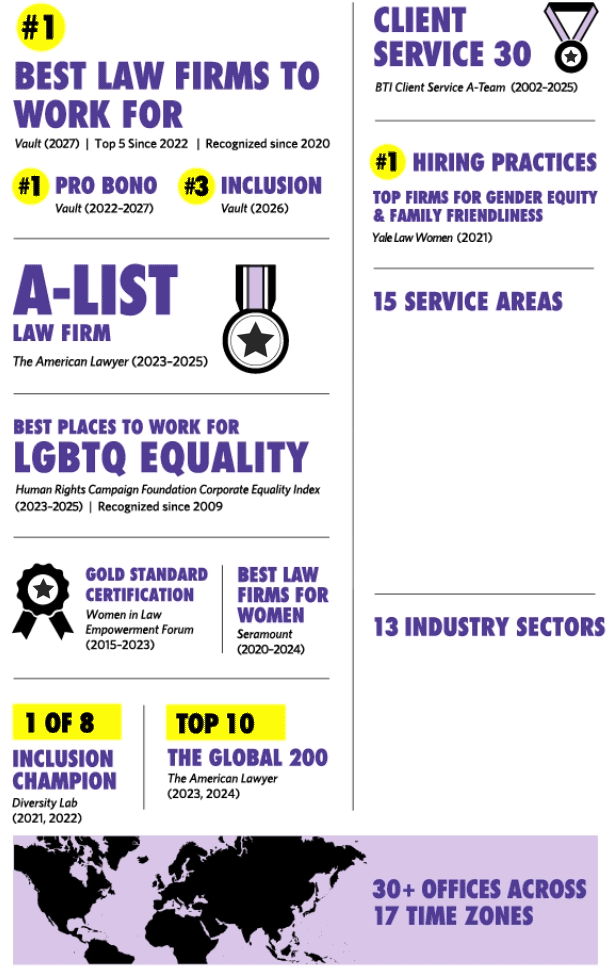 #1

BEST LAW FIRMS TO WORK FOR

Vault (2027) | Top 5 Since 2022 | Recognized since 2020

#1 PRO BONO
Vault (2022–2027)

#3 INCLUSION
Vault (2026)

A-LIST
LAW FIRM
The American Lawyer (2023–2025)

BEST PLACES TO WORK FOR
LGBTQ EQUALITY
Human Rights Campaign Foundation Corporate Equality Index (2023–2025) | Recognized since 2009

GOLD STANDARD CERTIFICATION
Women in Law Empowerment Forum (2015–2023)

BEST LAW FIRMS FOR WOMEN
Seramount (2020–2024)

1 OF 8
INCLUSION CHAMPION
Diversity Lab (2021, 2022)

TOP 10
THE GLOBAL 200
The American Lawyer (2023, 2024)

CLIENT SERVICE 30
BTI Client Service A-Team (2002–2025)

#1 HIRING PRACTICES
TOP FIRMS FOR GENDER EQUITY & FAMILY FRIENDLINESS
Yale Law Women (2021)

15 SERVICE AREAS

13 INDUSTRY SECTORS

30+ OFFICES ACROSS 17 TIME ZONES