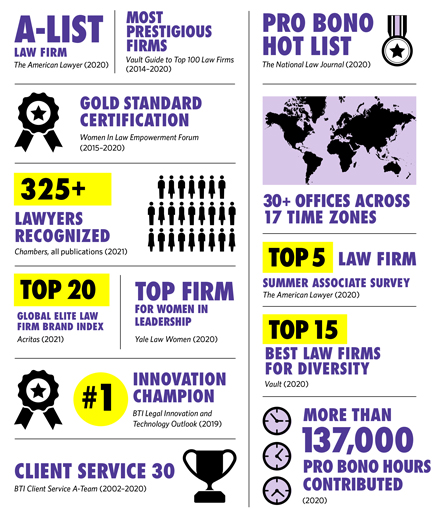 A-LIST
LAW FIRM
The American Lawyer (2020)

MOST PRESTIGIOUS FIRMS
Vault Guide to Top 100 Law Firms (2014–2020)

GOLD STANDARD CERTIFICATION
Women In Law Empowerment Forum (2015–2020)

325+
LAWYERS RECOGNIZED
Chambers, all publications (2021)

TOP 20
GLOBAL ELITE LAW FIRM BRAND INDEX
Acritas (2021)

TOP FIRM
FOR WOMEN IN LEADERSHIP
Yale Law Women (2020)

#1
INNOVATION CHAMPION
BTI Legal Innovation and Technology Outlook (2019)

CLIENT SERVICE 30
BTI Client Service A-Team (2002–2020)

PRO BONO HOT LIST
The National Law Journal (2020)

30+ OFFICES ACROSS 17 TIME ZONES

TOP 5 LAW FIRM
SUMMER ASSOCIATE SURVEY
The American Lawyer (2020)

TOP 15
BEST LAW FIRMS FOR DIVERSITY
Vault (2020)

MORE THAN
137,000
PRO BONO HOURS CONTRIBUTED
(2020)