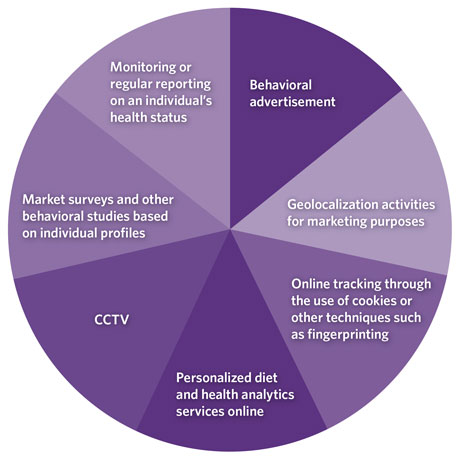 Behavioral advertisement

Geolocalization activities for marketing purposes

Online tracking through the use of cookies or other techniques such as fingerprinting

Personalized diet and health analytics services online

CCTV

Market surveys and other behavioral studies based on individual profiles

Monitoring or regular reporting on an individual's health status